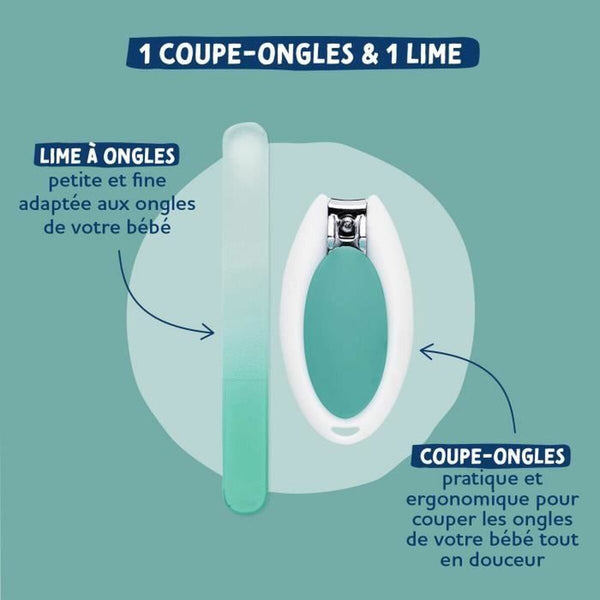 1 COUPE-ONGLES & 1 LIME

LIME À ONGLES
petite et fine adaptée aux ongles de votre bébé

COUPE-ONGLES
pratique et ergonomique pour couper les ongles de votre bébé tout en douceur