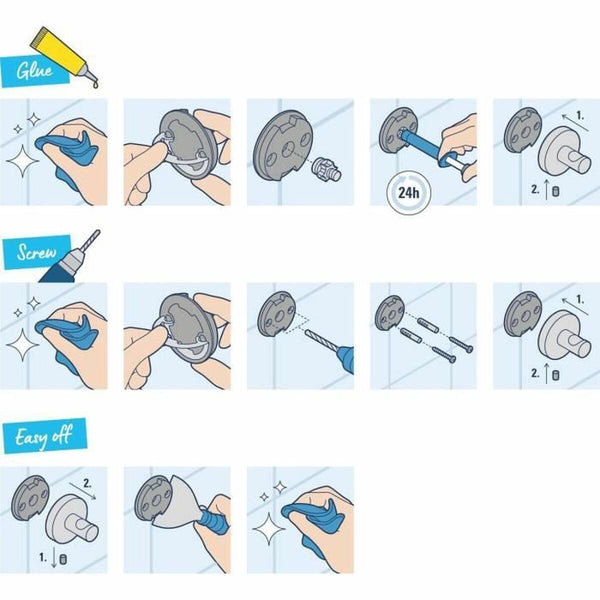 Glue

24h

1.

2.

Screw

1.

2.

Easy off

2.

1.