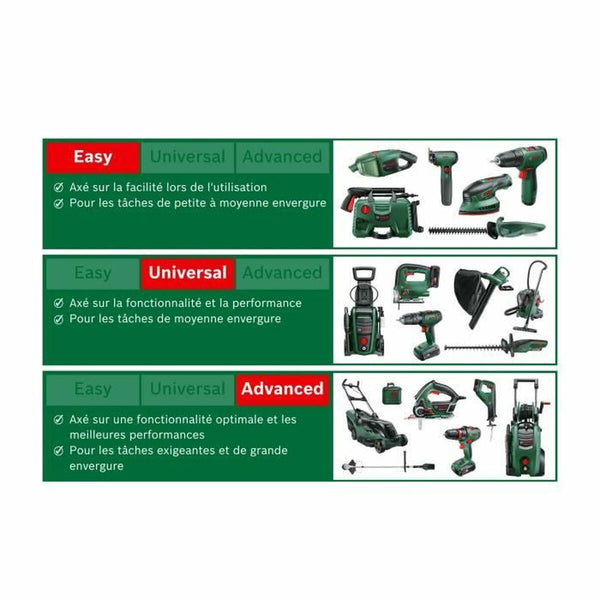 Easy Universal Advanced

Axé sur la facilité lors de l'utilisation
Pour les tâches de petite à moyenne envergure

Easy Universal Advanced

Axé sur la fonctionnalité et la performance
Pour les tâches de moyenne envergure

Easy Universal Advanced

Axé sur une fonctionnalité optimale et les meilleures performances
Pour les tâches exigeantes et de grande envergure