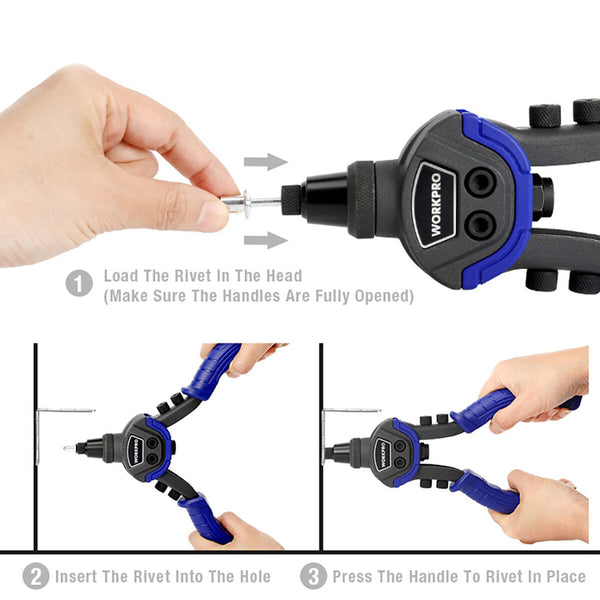 WORKPRO

1 Load The Rivet In The Head (Make Sure The Handles Are Fully Opened)

WORKPRO

WORKPRO

2 Insert The Rivet Into The Hole

3 Press The Handle To Rivet In Place