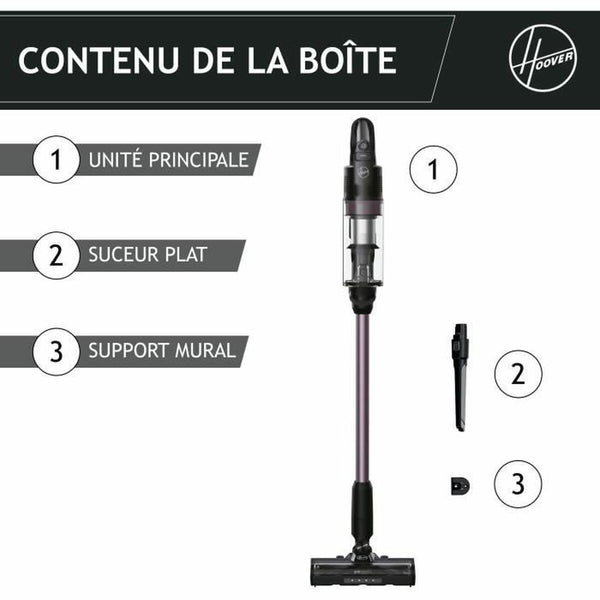 CONTENU DE LA BOÎTE

HOOVER

1 UNITÉ PRINCIPALE

2 SUCEUR PLAT

3 SUPPORT MURAL

1

2

3