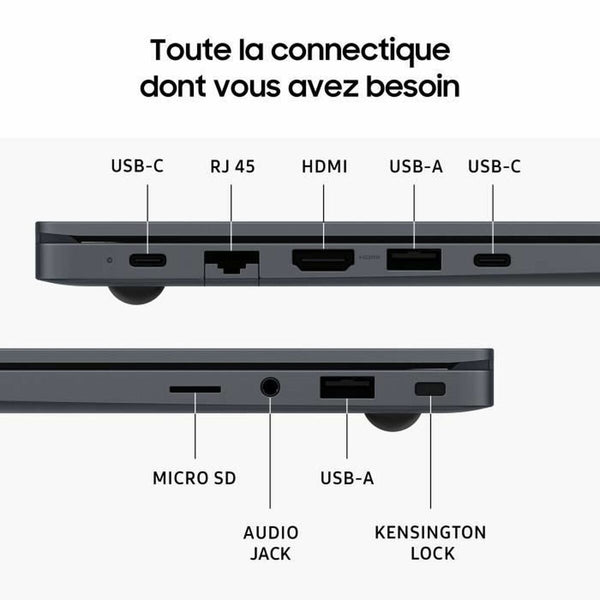 Toute la connectique dont vous avez besoin

USB-C
RJ 45
HDMI
USB-A
USB-C

HDMI

MICRO SD
AUDIO JACK
USB-A
KENSINGTON LOCK